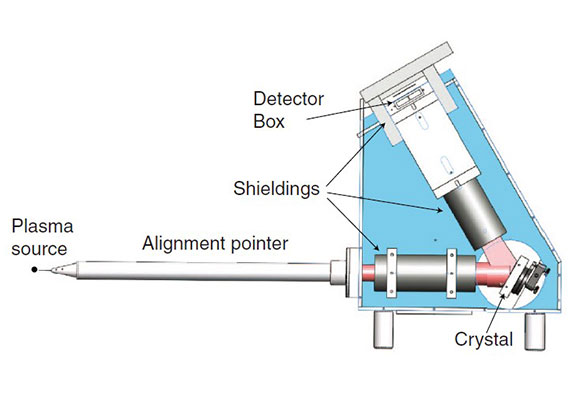 Detector Box

Shieldings

Plasma source

Alignment pointer

Crystal